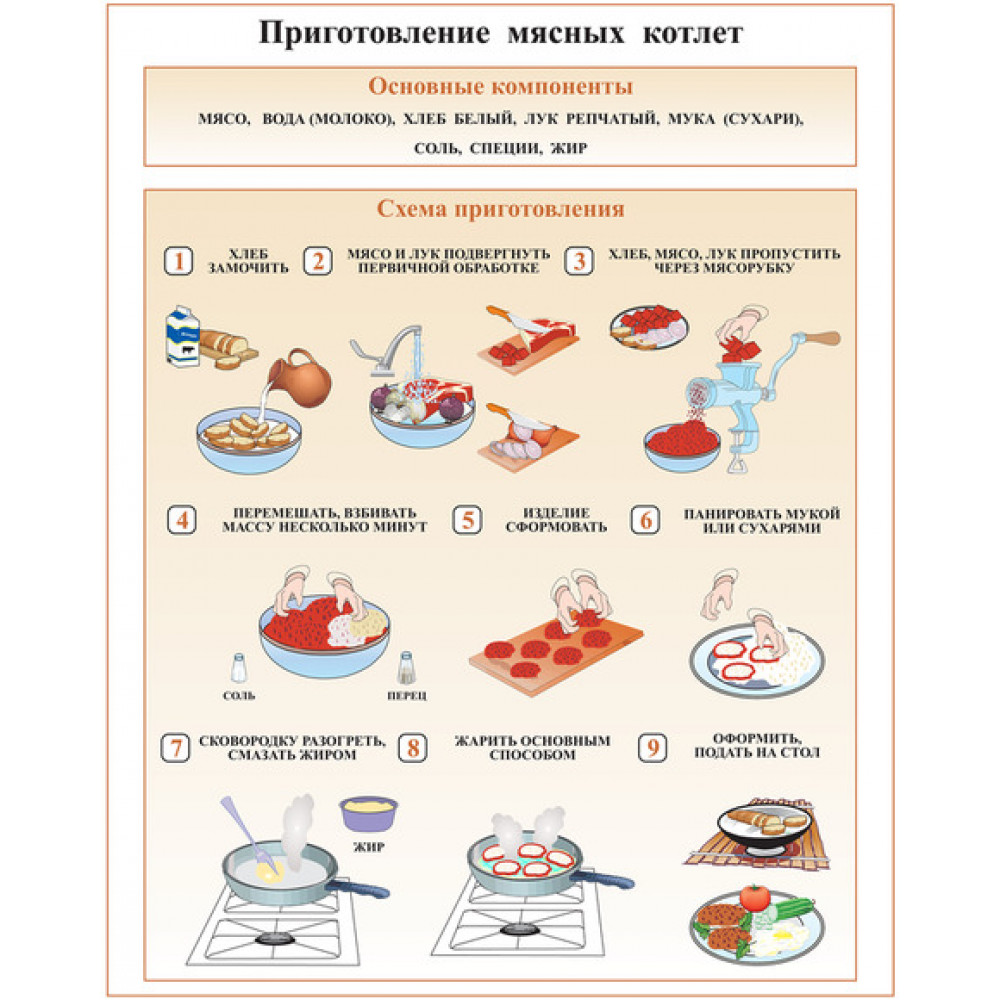 Приготовление мясных котлет

Основные компоненты

МЯСО, ВОДА (МОЛОКО), ХЛЕБ БЕЛЫЙ, ЛУК РЕПЧАТЫЙ, МУКА (СУХАРИ), СОЛЬ, СПЕЦИИ, ЖИР

Схема приготовления

1 ХЛЕБ ЗАМОЧИТЬ

2 МЯСО И ЛУК ПОДВЕРГНУТЬ ПЕРВИЧНОЙ ОБРАБОТКЕ

3 ХЛЕБ, МЯСО, ЛУК ПРОПУСТИТЬ ЧЕРЕЗ МЯСОРУБКУ

4 ПЕРЕМЕШАТЬ, ВЗБИВАТЬ МАССУ НЕСКОЛЬКО МИНУТ

5 ИЗДЕЛИЕ СФОРМОВАТЬ

6 ПАНИРОВАТЬ МУКОЙ ИЛИ СУХАРЯМИ

СОЛЬ

ПЕРЕЦ

7 СКОВОРОДКУ РАЗОГРЕТЬ, СМАЗАТЬ ЖИРОМ

8 ЖАРИТЬ ОСНОВНЫМ СПОСОБОМ

9 ОФОРМИТЬ, ПОДАТЬ НА СТОЛ

ЖИР